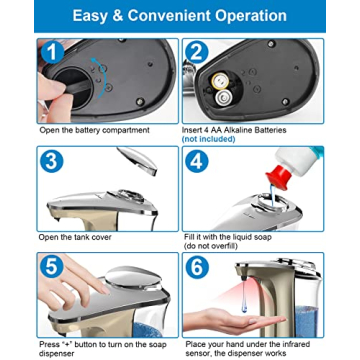 Easy & Convenient Operation

1

Open the battery compartment

2

Insert 4 AA Alkaline Batteries (not included)

3

Open the tank cover

4

Fill it with the liquid soap (do not overfill)

5

Press "+" button to turn on the soap dispenser

6

Place your hand under the infrared sensor, the dispenser works