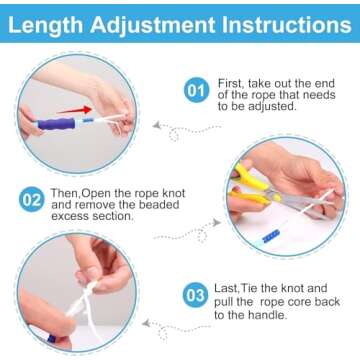 Length Adjustment Instructions

01 First, take out the end of the rope that needs to be adjusted.

02 Then,Open the rope knot and remove the beaded excess section.

03 Last,Tie the knot and pull the  rope core back to the handle.