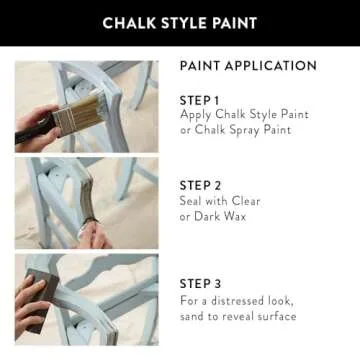 CHALK STYLE PAINT

PAINT APPLICATION

STEP 1
Apply Chalk Style Paint or Chalk Spray Paint

STEP 2
Seal with Clear or Dark Wax

STEP 3
For a distressed look, sand to reveal surface