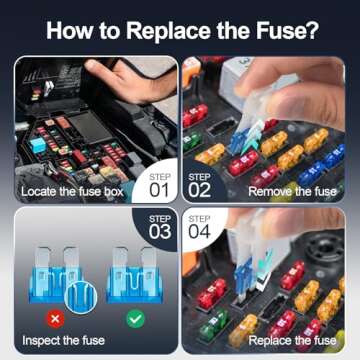 How to Replace the Fuse?

Locate the fuse box

STEP 01

STEP 02

Remove the fuse

STEP 03

Inspect the fuse

STEP 04

Replace the fuse