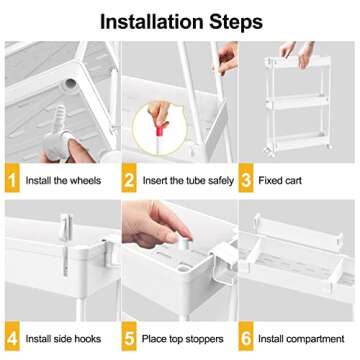 Installation Steps

1 Install the wheels

2 Insert the tube safely

3 Fixed cart

4 Install side hooks

5 Place top stoppers

6 Install compartment