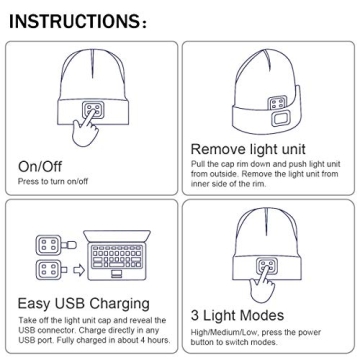 INSTRUCTIONS:

On/Off
Press to turn on/off

Remove light unit
Pull the cap rim down and push light unit from outside. Remove the light unit from inner side of the rim.

Easy USB Charging
Take off the light unit cap and reveal the USB connector. Charge directly in any USB port. Fully charged in about 4 hours.

3 Light Modes
High/Medium/Low, press the power button to switch modes.