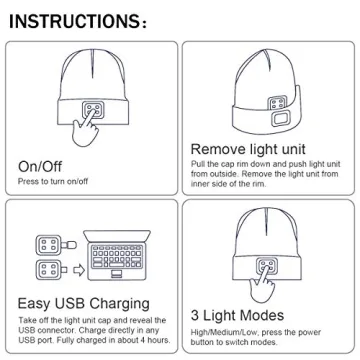 INSTRUCTIONS:

On/Off
Press to turn on/off

Remove light unit
Pull the cap rim down and push light unit from outside. Remove the light unit from inner side of the rim.

Easy USB Charging
Take off the light unit cap and reveal the USB connector. Charge directly in any USB port. Fully charged in about 4 hours.

3 Light Modes
High/Medium/Low, press the power button to switch modes.