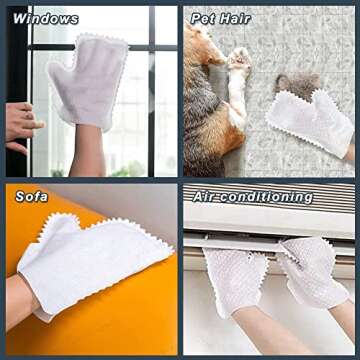 Windows

Pet Hair

Sofa

Air-conditioning