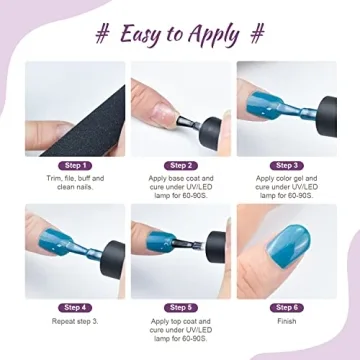 # Easy to Apply #

Step 1
Trim, file, buff and clean nails.

Step 2
Apply base coat and cure under UV/LED lamp for 60-90S.

Step 3
Apply color gel and cure under UV/LED lamp for 60-90S.

Step 4
Repeat step 3.

Step 5
Apply top coat and cure under UV/LED lamp for 60-90S.

Step 6
Finish