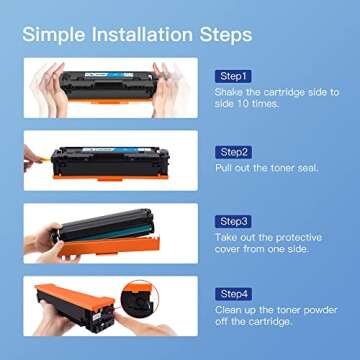 Simple Installation Steps

Step1
Shake the cartridge side to side 10 times.

Step2
Pull out the toner seal.

Step3
Take out the protective cover from one side.

Step4
Clean up the toner powder off the cartridge.