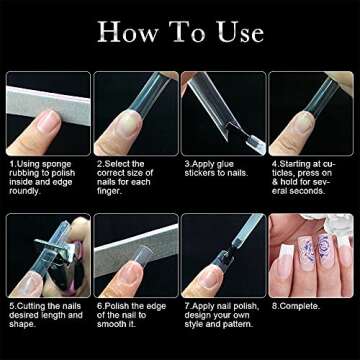 How To Use

1.Using sponge rubbing to polish inside and edge roundly.

2.Select the correct size of nails for each finger.

3.Apply glue stickers to nails.

4.Starting at cuticles, press on & hold for several seconds.

5.Cutting the nails desired length and shape.

6.Polish the edge of the nail to smooth it.

7.Apply nail polish, design your own style and pattern.

8.Complete.