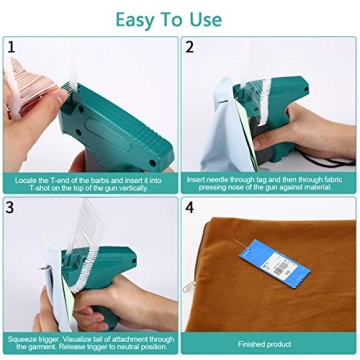 Easy To Use

1

Locate the T-end of the barbs and insert it into T-shot on the top of the gun vertically.

2

Insert needle through tag and then through fabric pressing nose of the gun against material.

3

Squeeze trigger. Visualize tail of attachment through the garment. Release trigger to neutral position.

4

Finished product