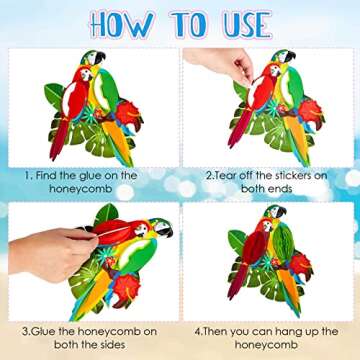 HOW TO USE

1. Find the glue on the honeycomb

2.Tear off the stickers on both ends

3.Glue the honeycomb on both the sides

4.Then you can hang up the honeycomb