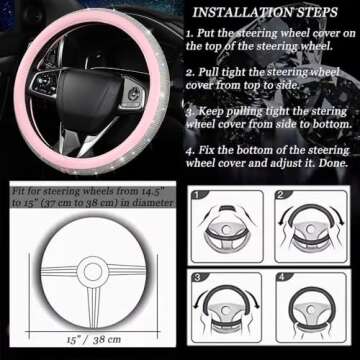 INSTALLATION STEPS

1. Put the steering wheel cover on the top of the steering wheel.

2. Pull tight the steering wheel cover from top to side.

3. Keep pulling tight the stering wheel cover from side to bottom.

4. Fix the bottom of the steering wheel cover and adjust it. Done.

Fit for steering wheels from 14.5" to 15" (37 cm to 38 cm) in diameter.

15" / 38 cm

1

2

3

4