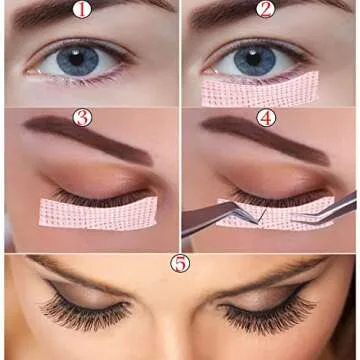 1
2
3
4
5