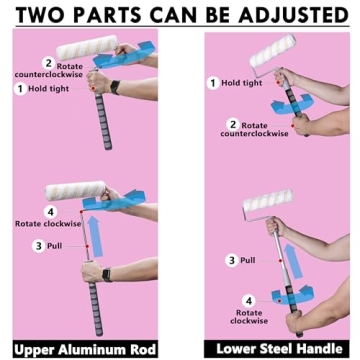 TWO PARTS CAN BE ADJUSTED

2 Rotate counterclockwise

1 Hold tight

4 Rotate clockwise

3 Pull

Upper Aluminum Rod

1 Hold tight

2 Rotate counterclockwise

3 Pull

4 Rotate clockwise

Lower Steel Handle