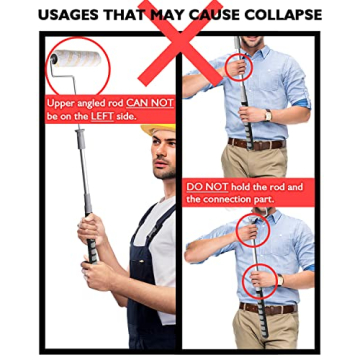 USAGES THAT MAY CAUSE COLLAPSE

Upper angled rod CAN NOT be on the LEFT side.

DO NOT hold the rod and the connection part.