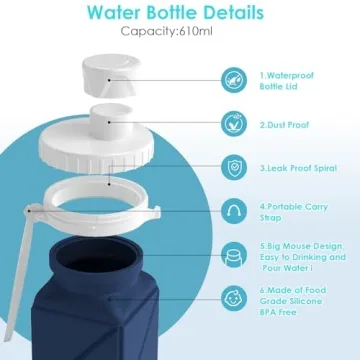 Water Bottle Details
Capacity:610ml

1.Waterproof Bottle Lid

2.Dust Proof

3.Leak Proof Spiral

4.Portable Carry Strap

5.Big Mouse Design, Easy to Drinking and Pour Water i

6.Made of Food Grade Silicone, BPA Free