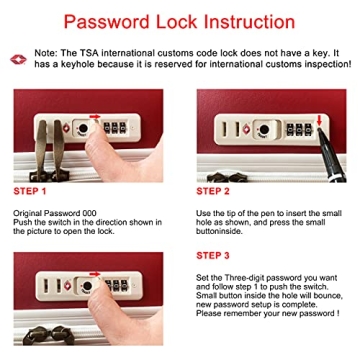 Password Lock Instruction

Note: The TSA international customs code lock does not have a key. It has a keyhole because it is reserved for international customs inspection!

STEP 1

Original Password 000
Push the switch in the direction shown in the picture to open the lock.

STEP 2

Use the tip of the pen to insert the small hole as shown, and press the small buttoninside.

STEP 3

Set the Three-digit password you want and follow step 1 to push the switch. Small button inside the hole will bounce, new password setup is complete. Please remember your new password !