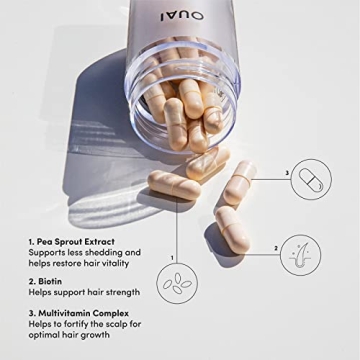 OUAI

3

2

1

1. Pea Sprout Extract
Supports less shedding and helps restore hair vitality

2. Biotin
Helps support hair strength

3. Multivitamin Complex
Helps to fortify the scalp for optimal hair growth