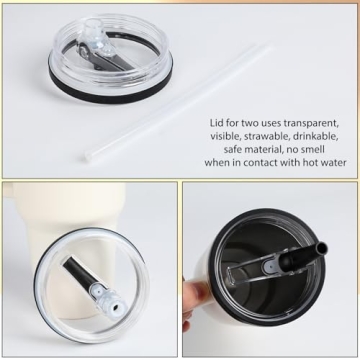 Lid for two uses transparent, visible, strawable, drinkable, safe material, no smell when in contact with hot water