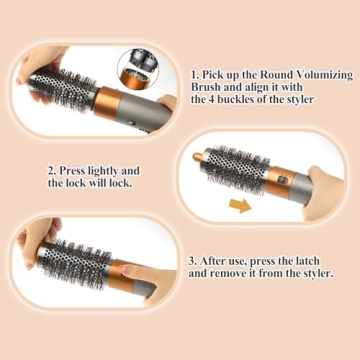 1. Pick up the Round Volumizing Brush and align it with the 4 buckles of the styler

2. Press lightly and the lock will lock.

3. After use, press the latch and remove it from the styler.