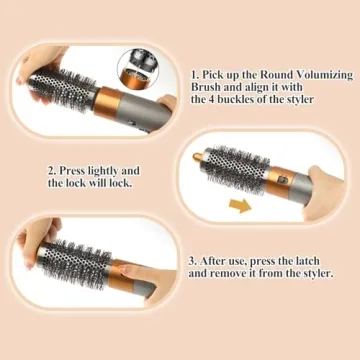 1. Pick up the Round Volumizing Brush and align it with the 4 buckles of the styler

2. Press lightly and the lock will lock.

3. After use, press the latch and remove it from the styler.