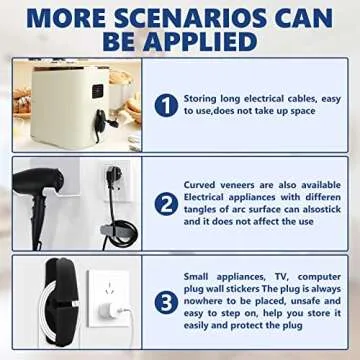 MORE SCENARIOS CAN BE APPLIED

1 Storing long electrical cables, easy to use,does not take up space

2 Curved veneers are also available Electrical appliances with differen tangles of arc surface can alsostick and it does not affect the use

3 Small appliances, TV, computer plug wall stickers The plug is always nowhere to be placed, unsafe and easy to step on, help you store it easily and protect the plug