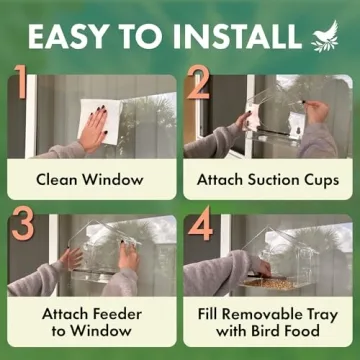 EASY TO INSTALL

1

Clean Window

2

Attach Suction Cups

3

Attach Feeder to Window

4

Fill Removable Tray with Bird Food