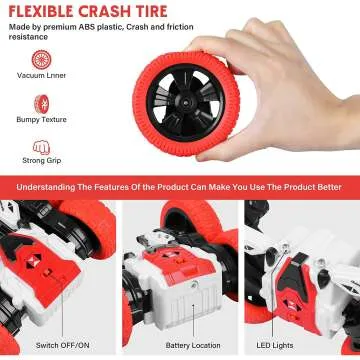 FLEXIBLE CRASH TIRE

Made by premium ABS plastic, Crash and friction resistance

Vacuum Lnner

Bumpy Texture

Strong Grip

Understanding The Features Of the Product Can Make You Use The Product Better

Switch OFF/ON

Battery Location

LED Lights