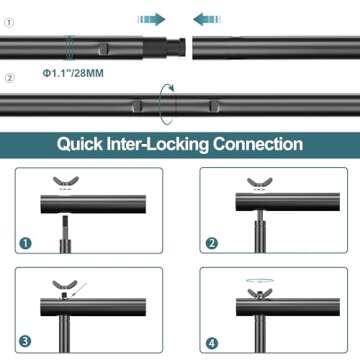 ①

Φ1.1"/28MM

②

Quick Inter-Locking Connection

1

2

3

4