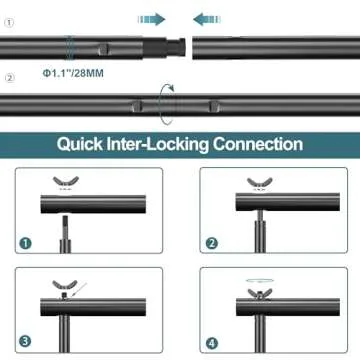 ①

Φ1.1"/28MM

②

Quick Inter-Locking Connection

1

2

3

4