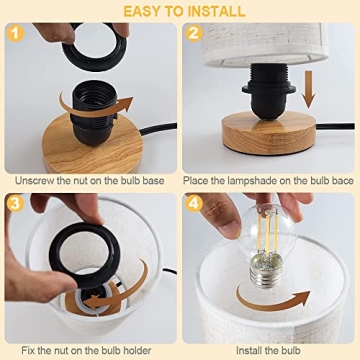 EASY TO INSTALL

1

Unscrew the nut on the bulb base

2

Place the lampshade on the bulb bace

3

Fix the nut on the bulb holder

4

Install the bulb