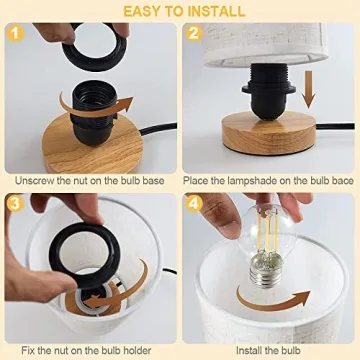 EASY TO INSTALL

1

Unscrew the nut on the bulb base

2

Place the lampshade on the bulb bace

3

Fix the nut on the bulb holder

4

Install the bulb