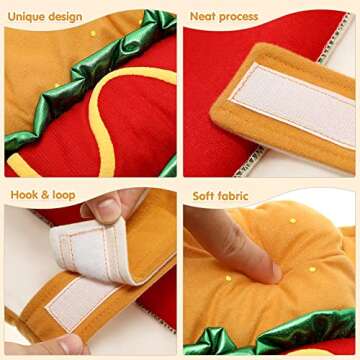 Unique design

Neat process

Hook & loop

Soft fabric