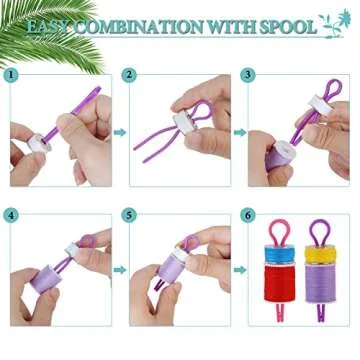 EASY COMBINATION WITH SPOOL

1

2

3

4

5

6