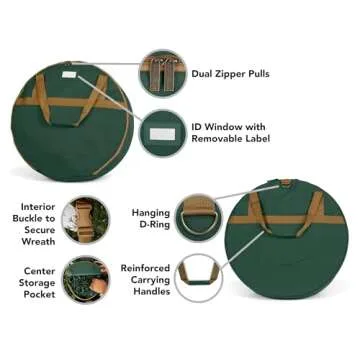 Dual Zipper Pulls

ID Window with Removable Label

Interior Buckle to Secure Wreath

Hanging D-Ring

Center Storage Pocket

Reinforced Carrying Handles