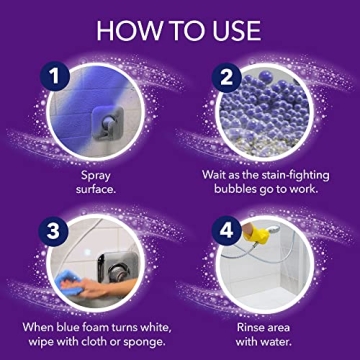 HOW TO USE

1

Spray surface.

2

Wait as the stain-fighting bubbles go to work.

3

When blue foam turns white, wipe with cloth or sponge.

4

Rinse area with water.