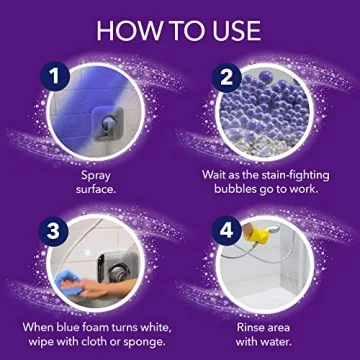 HOW TO USE

1

Spray surface.

2

Wait as the stain-fighting bubbles go to work.

3

When blue foam turns white, wipe with cloth or sponge.

4

Rinse area with water.