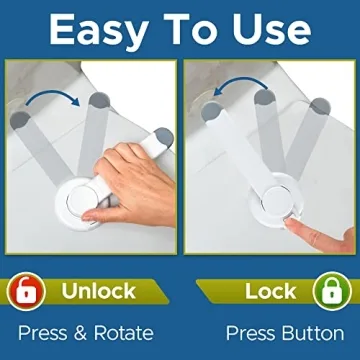 Easy To Use

Unlock

Press & Rotate

Lock

Press Button