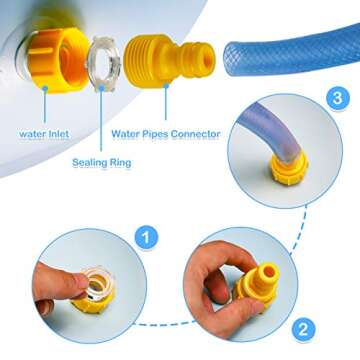 water Inlet

Sealing Ring

Water Pipes Connector

3

1

2