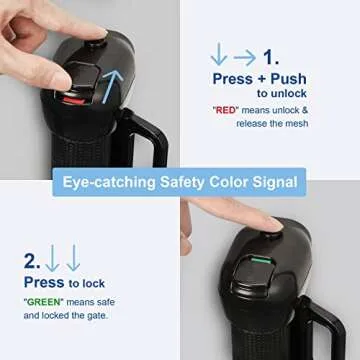 1.
Press + Push
to unlock
"RED" means unlock & release the mesh

Eye-catching Safety Color Signal

2.
Press to lock
"GREEN" means safe and locked the gate.