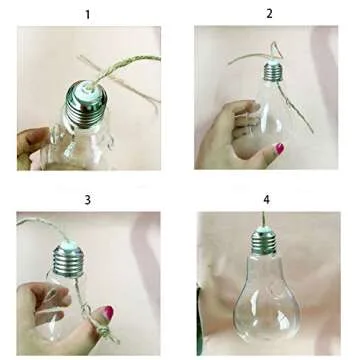 1

2

3

4