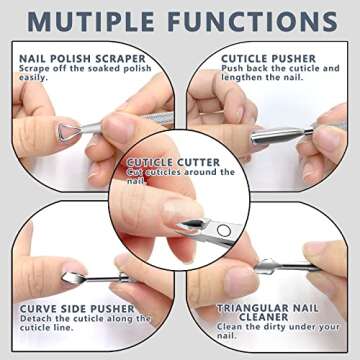 MUTIPLE FUNCTIONS

NAIL POLISH SCRAPER
Scrape off the soaked polish easily.

CUTICLE PUSHER
Push back the cuticle and lengthen the nail.

CUTICLE CUTTER
Cut cuticles around the nail

CURVE SIDE PUSHER
Detach the cuticle along the cuticle line.

TRIANGULAR NAIL CLEANER
Clean the dirty under your nail.