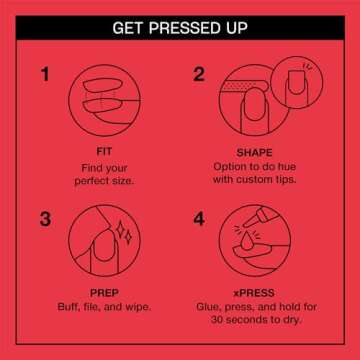 GET PRESSED UP

1

FIT
Find your perfect size.

2

SHAPE
Option to do hue with custom tips.

3

PREP
Buff, file, and wipe.

4

xPRESS
Glue, press, and hold for 30 seconds to dry.