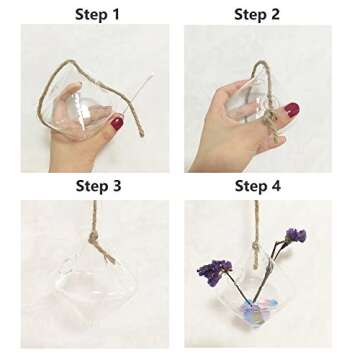 Step 1

Step 2

Step 3

Step 4