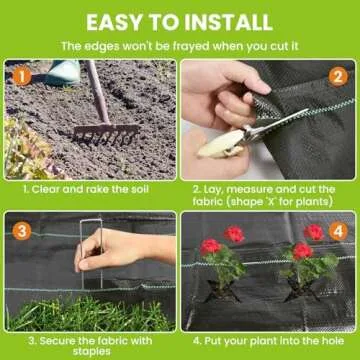 EASY TO INSTALL

The edges won't be frayed when you cut it

1

2

1. Clear and rake the soil

2. Lay, measure and cut the fabric (shape 'X' for plants)

3

4

3. Secure the fabric with staples

4. Put your plant into the hole