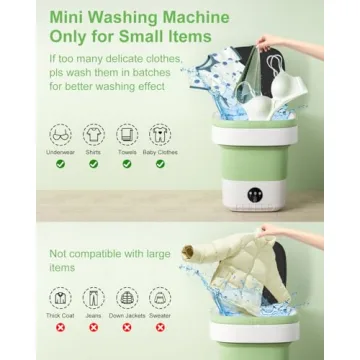 Mini Washing Machine Only for Small Items

If too many delicate clothes, pls wash them in batches for better washing effect

Underwear
Shirts
Towels
Baby Clothes

Not compatible with large items

Thick Coat
Jeans
Down Jackets
Sweater