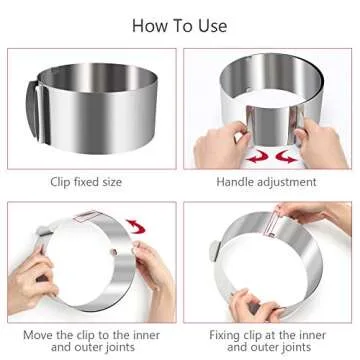 How To Use

Clip fixed size

Handle adjustment

Move the clip to the inner and outer joints

Fixing clip at the inner and outer joints