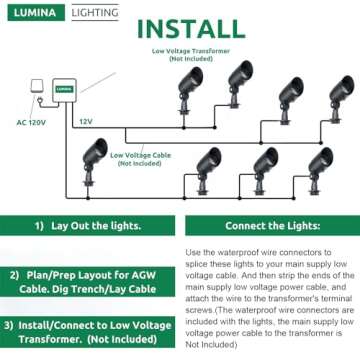 LUMINA LIGHTING

INSTALL

Low Voltage Transformer (Not Included)

LUMINA

AC 120V

12V

Low Voltage Cable (Not Included)

1) Lay Out the lights.

2) Plan/Prep Layout for AGW Cable. Dig Trench/Lay Cable

3) Install/Connect to Low Voltage Transformer. (Not Included)

Connect the Lights:

Use the waterproof wire connectors to splice these lights to your main supply low voltage cable. And then strip the ends of the main supply low voltage power cable, and attach the wire to the transformer's terminal screws.(The waterproof wire connectors are included with the lights, the main supply low voltage power cable to the transformer is Not Included)