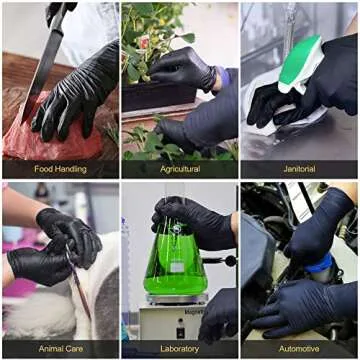 Food Handling

Agricultural

Janitorial

Animal Care

Laboratory

Automotive