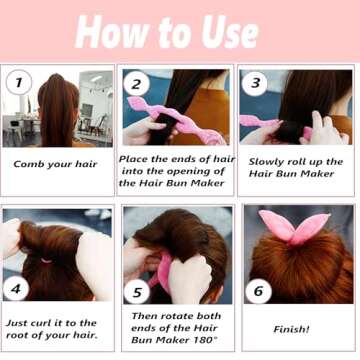 How to Use

1

Comb your hair

2

Place the ends of hair into the opening of the Hair Bun Maker

3

Slowly roll up the Hair Bun Maker

4

Just curl it to the root of your hair.

5

Then rotate both ends of the Hair Bun Maker 180°

6

Finish!