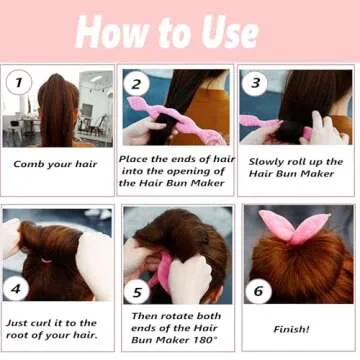 How to Use

1

Comb your hair

2

Place the ends of hair into the opening of the Hair Bun Maker

3

Slowly roll up the Hair Bun Maker

4

Just curl it to the root of your hair.

5

Then rotate both ends of the Hair Bun Maker 180°

6

Finish!