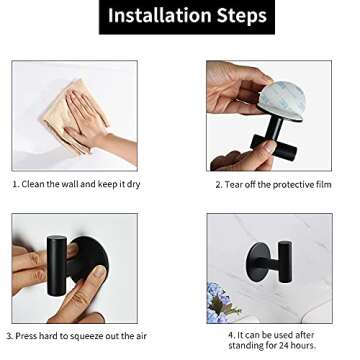 Installation Steps

1. Clean the wall and keep it dry

2. Tear off the protective film

3. Press hard to squeeze out the air

4. It can be used after standing for 24 hours.